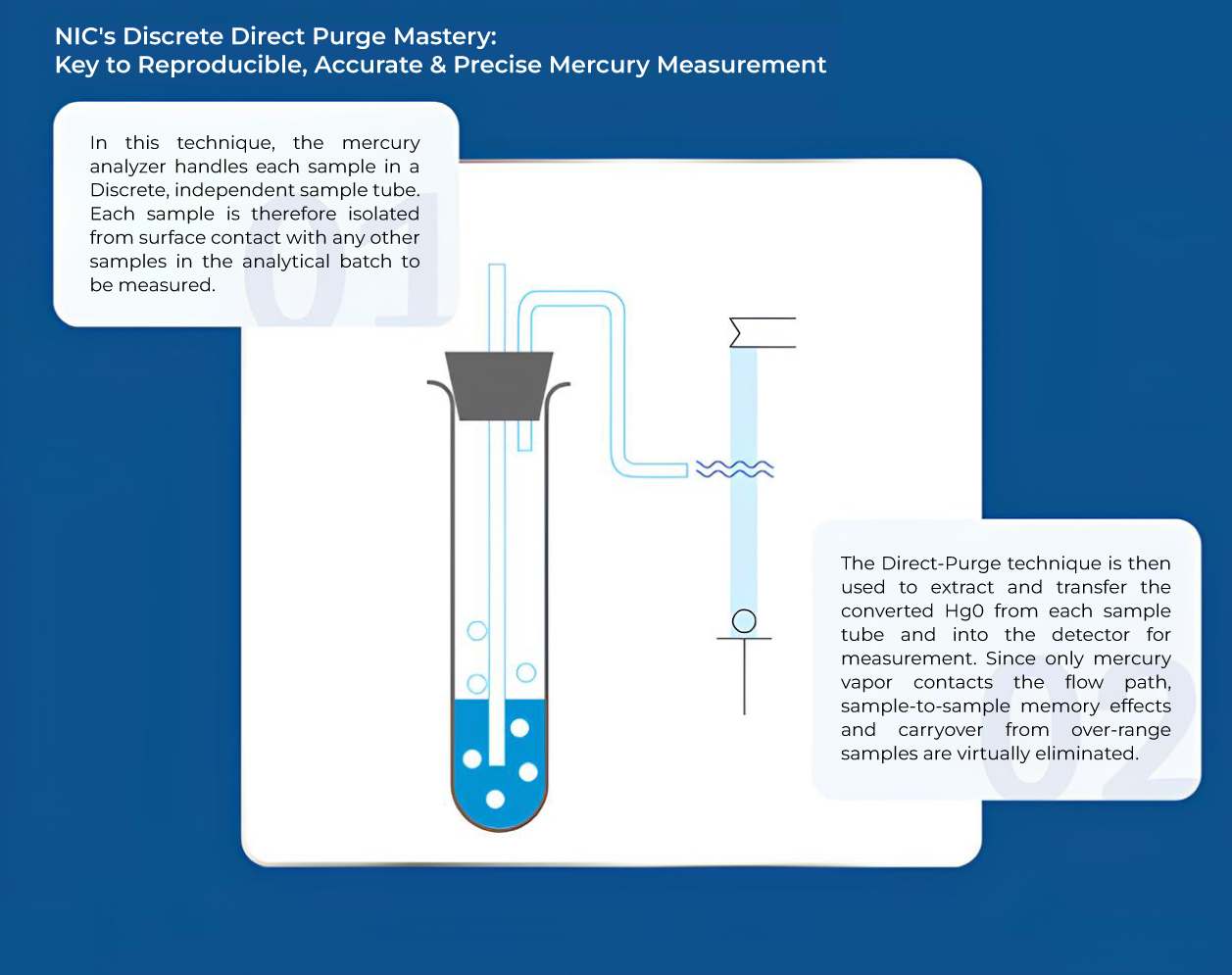 NIC's Discrete Direct Purge Mastery:
Key to Reproducible, Accurate & Precise Mercury Measurement

In this technique, the mercury analyzer handles each sample in a Discrete, independent sample tube. Each sample is therefore isolated from surface contact with any other samples in the analytical batch to be measured.

01

The Direct-Purge technique is then used to extract and transfer the converted Hg0 from each sample tube and into the detector for measurement. Since only mercury vapor contacts the flow path, sample-to-sample memory effects and carryover from over-range samples are virtually eliminated.

02